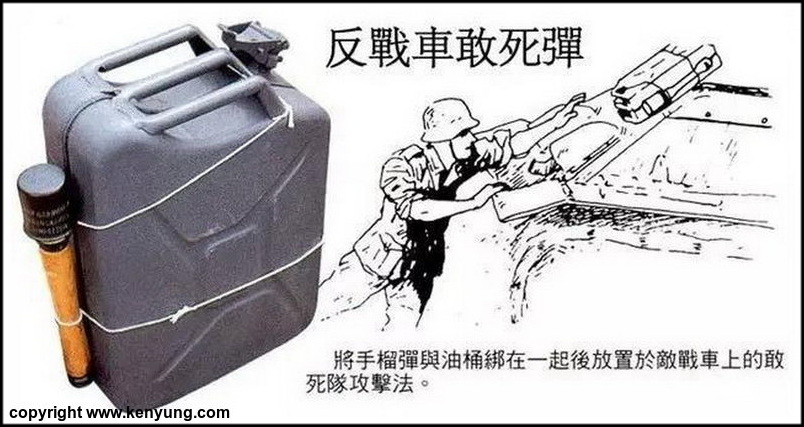 反戰車敢死彈

將手榴彈與油桶綁在一起後放置於敵戰車上的敢死隊攻擊法。

copyright www.kenyung.com